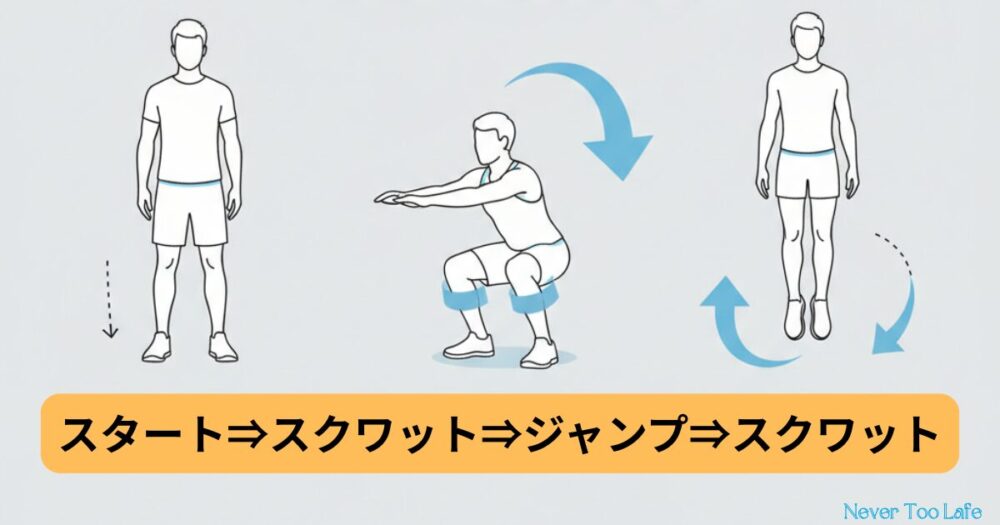 スタート⇒スクワット⇒ジャンプ⇒スクワット

Never Too Lafe