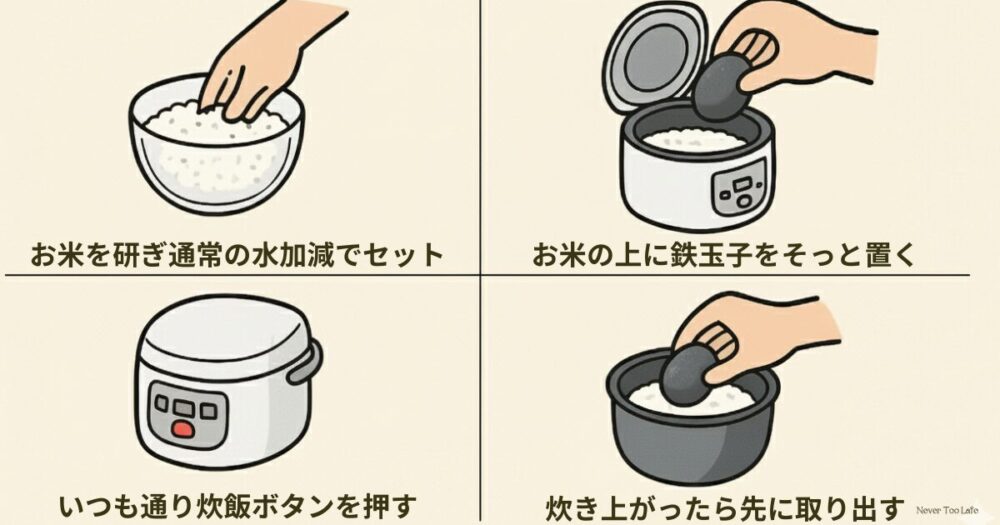 お米を研ぎ通常の水加減でセット

お米の上に鉄玉子をそっと置く

いつも通り炊飯ボタンを押す

炊き上がったら先に取り出す

Never Too Late